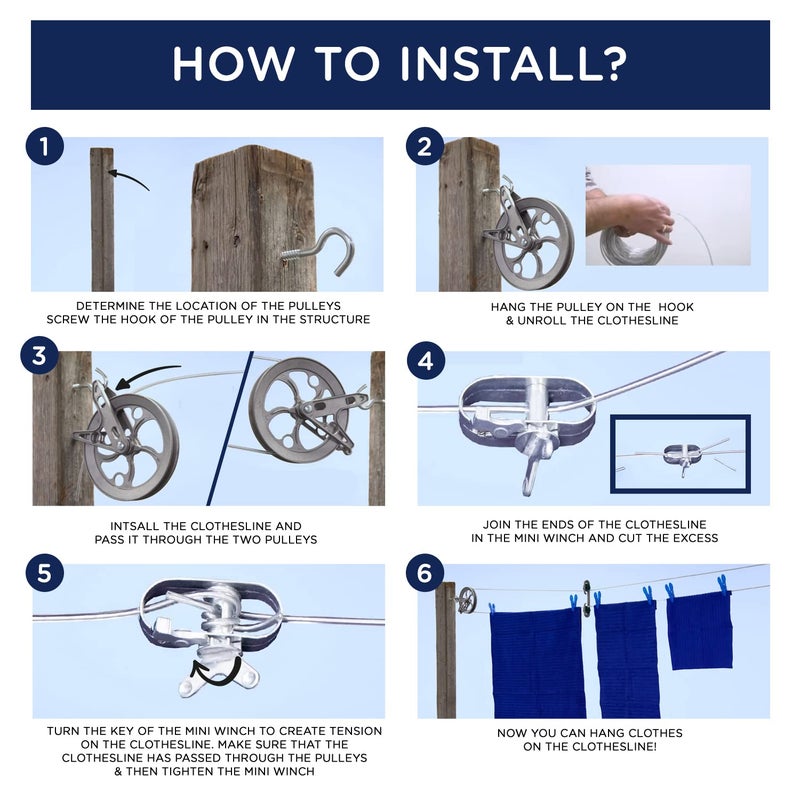 HOW TO INSTALL?

1

DETERMINE THE LOCATION OF THE PULLEYS
SCREW THE HOOK OF THE PULLEY IN THE STRUCTURE

2

HANG THE PULLEY ON THE HOOK
& UNROLL THE CLOTHESLINE

3

INTSALL THE CLOTHESLINE AND
PASS IT THROUGH THE TWO PULLEYS

4

JOIN THE ENDS OF THE CLOTHESLINE
IN THE MINI WINCH AND CUT THE EXCESS

5

TURN THE KEY OF THE MINI WINCH TO CREATE TENSION ON THE CLOTHESLINE. MAKE SURE THAT THE CLOTHESLINE HAS PASSED THROUGH THE PULLEYS & THEN TIGHTEN THE MINI WINCH

6

NOW YOU CAN HANG CLOTHES
ON THE CLOTHESLINE!